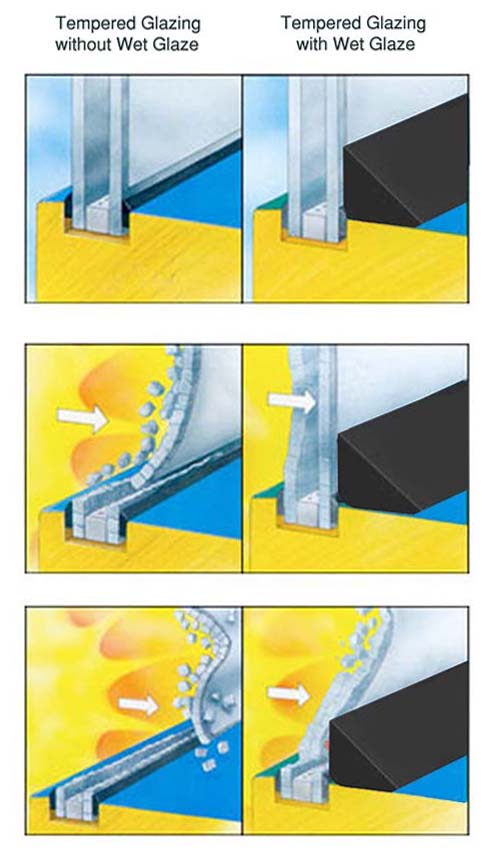 Tempered Glazing without Wet Glaze

Tempered Glazing with Wet Glaze